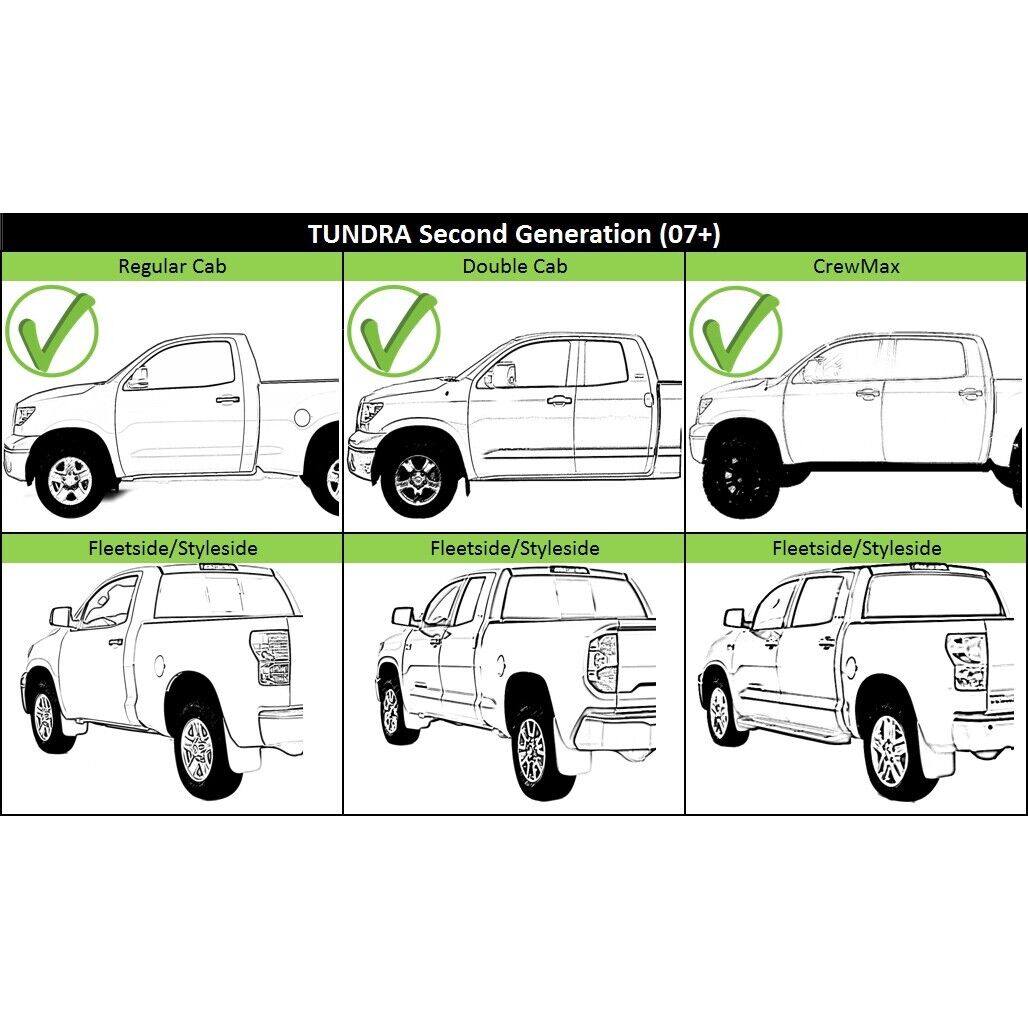 TUNDRA Second Generation (07+)

| Regular Cab | Double Cab | CrewMax |
|---|---|---|
| Fleetside/Styleside | Fleetside/Styleside | Fleetside/Styleside |