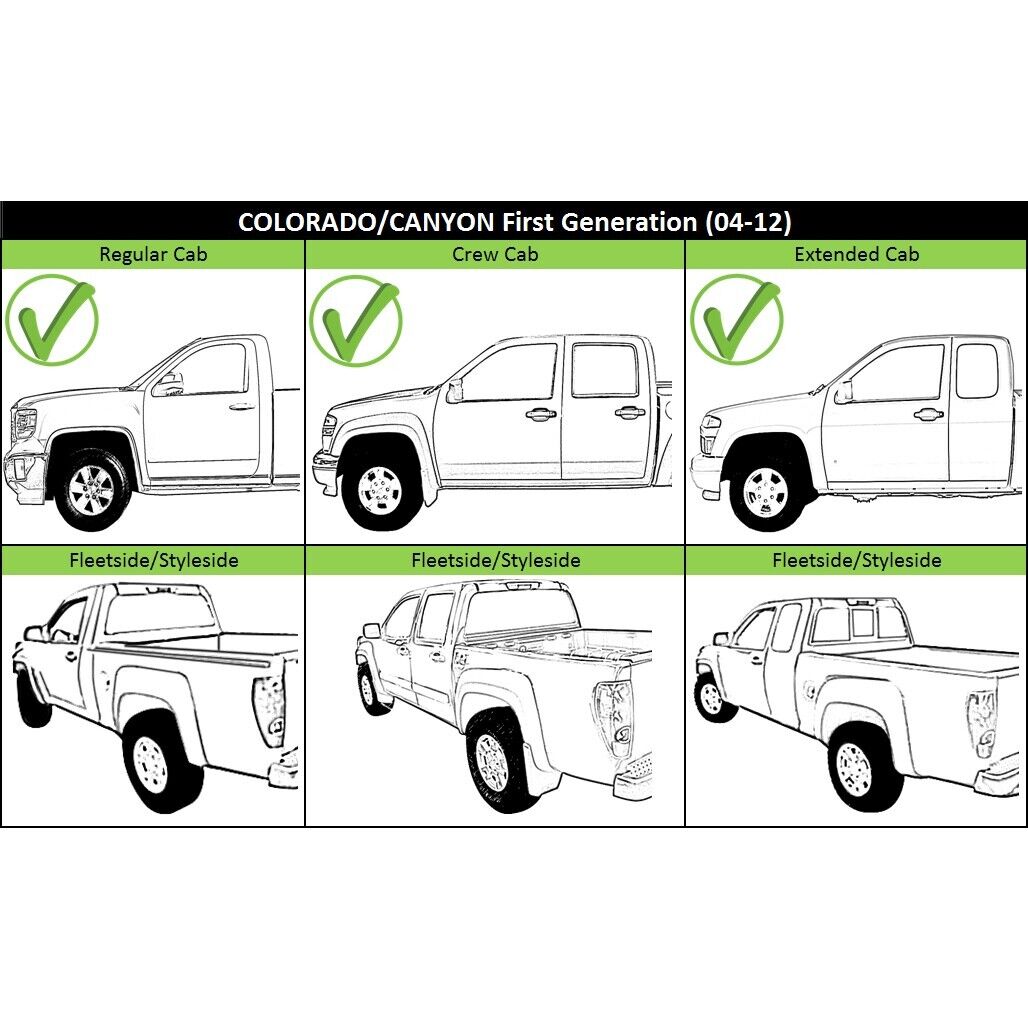 COLORADO/CANYON First Generation (04-12)

| Regular Cab | Crew Cab | Extended Cab |
|---|---|---|
| Fleetside/Styleside | Fleetside/Styleside | Fleetside/Styleside |