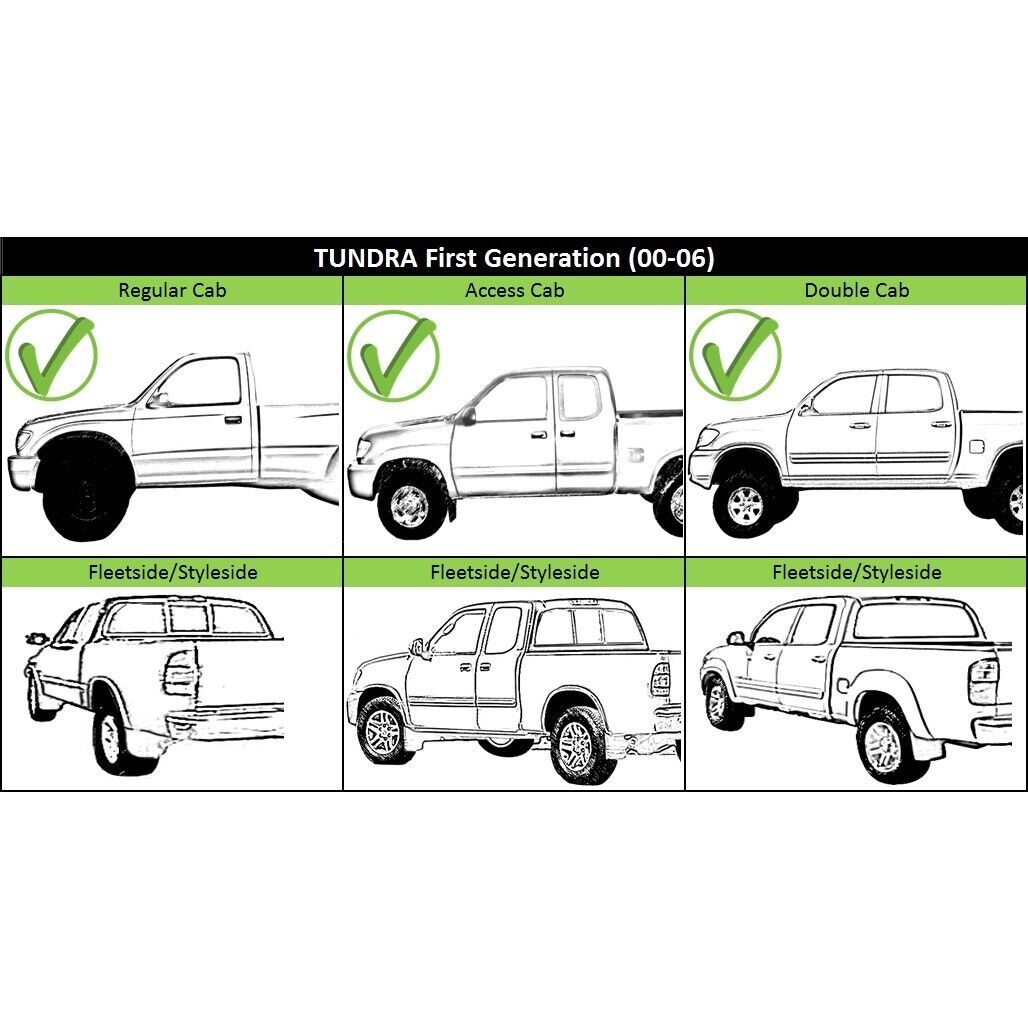 TUNDRA First Generation (00-06)

| Regular Cab | Access Cab | Double Cab |
|---|---|---|
| Fleetside/Styleside | Fleetside/Styleside | Fleetside/Styleside |