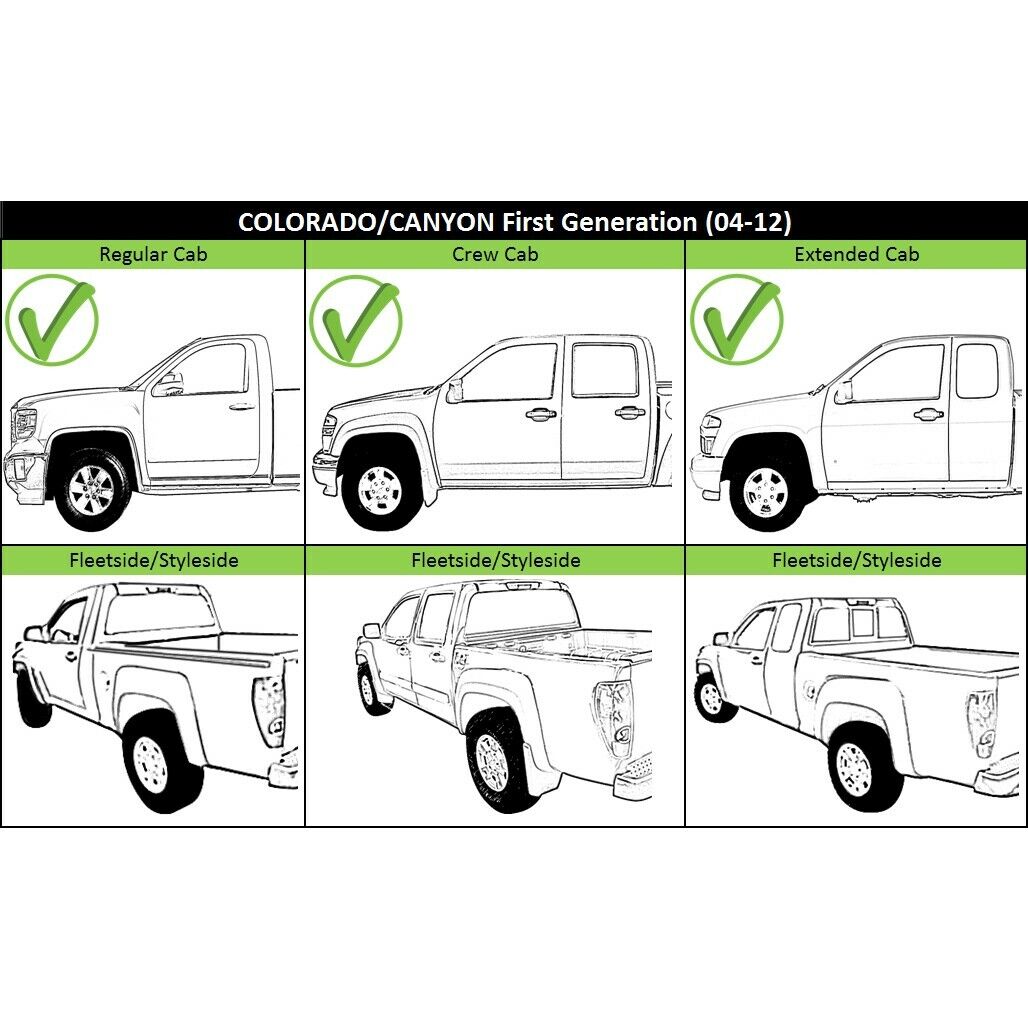 COLORADO/CANYON First Generation (04-12)

| Regular Cab | Crew Cab | Extended Cab |
|---|---|---|
| Fleetside/Styleside | Fleetside/Styleside | Fleetside/Styleside |