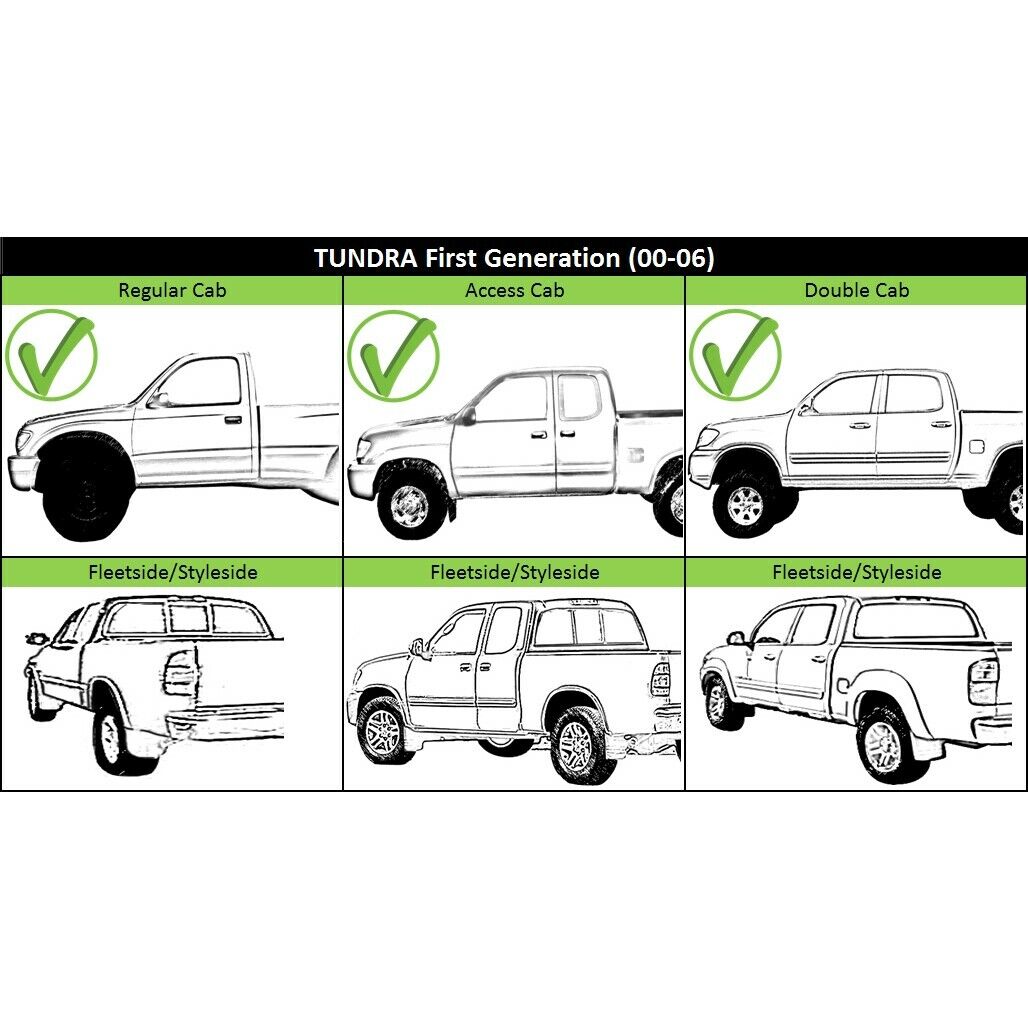 TUNDRA First Generation (00-06)

| Regular Cab | Access Cab | Double Cab |
|---|---|---|
| Fleetside/Styleside | Fleetside/Styleside | Fleetside/Styleside |