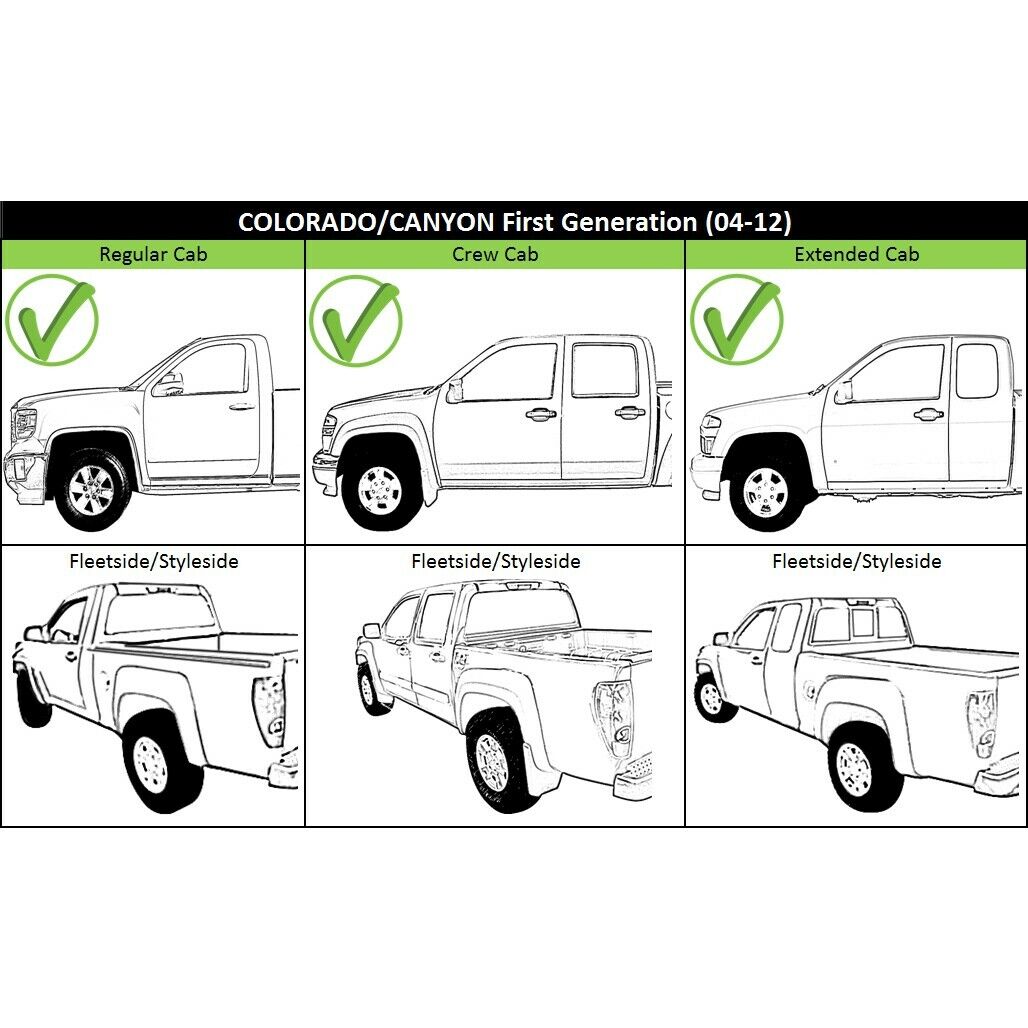 COLORADO/CANYON First Generation (04-12)

| Regular Cab | Crew Cab | Extended Cab |
|---|---|---|
| Fleetside/Styleside | Fleetside/Styleside | Fleetside/Styleside |