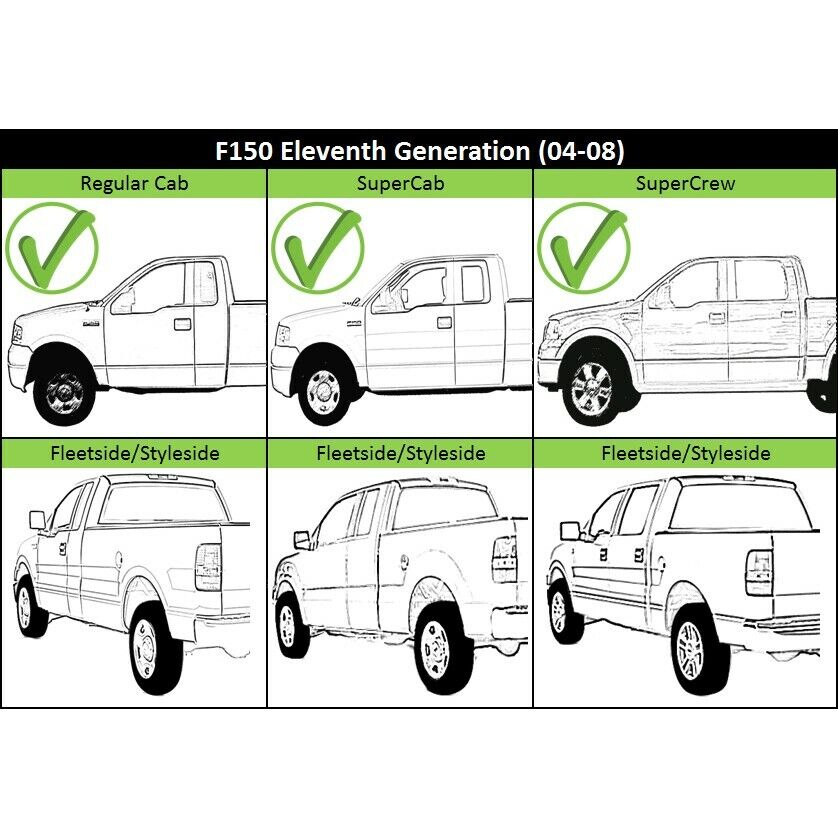 F150 Eleventh Generation (04-08)

| Regular Cab | SuperCab | SuperCrew |
|---|---|---|
| Fleetside/Styleside | Fleetside/Styleside | Fleetside/Styleside |