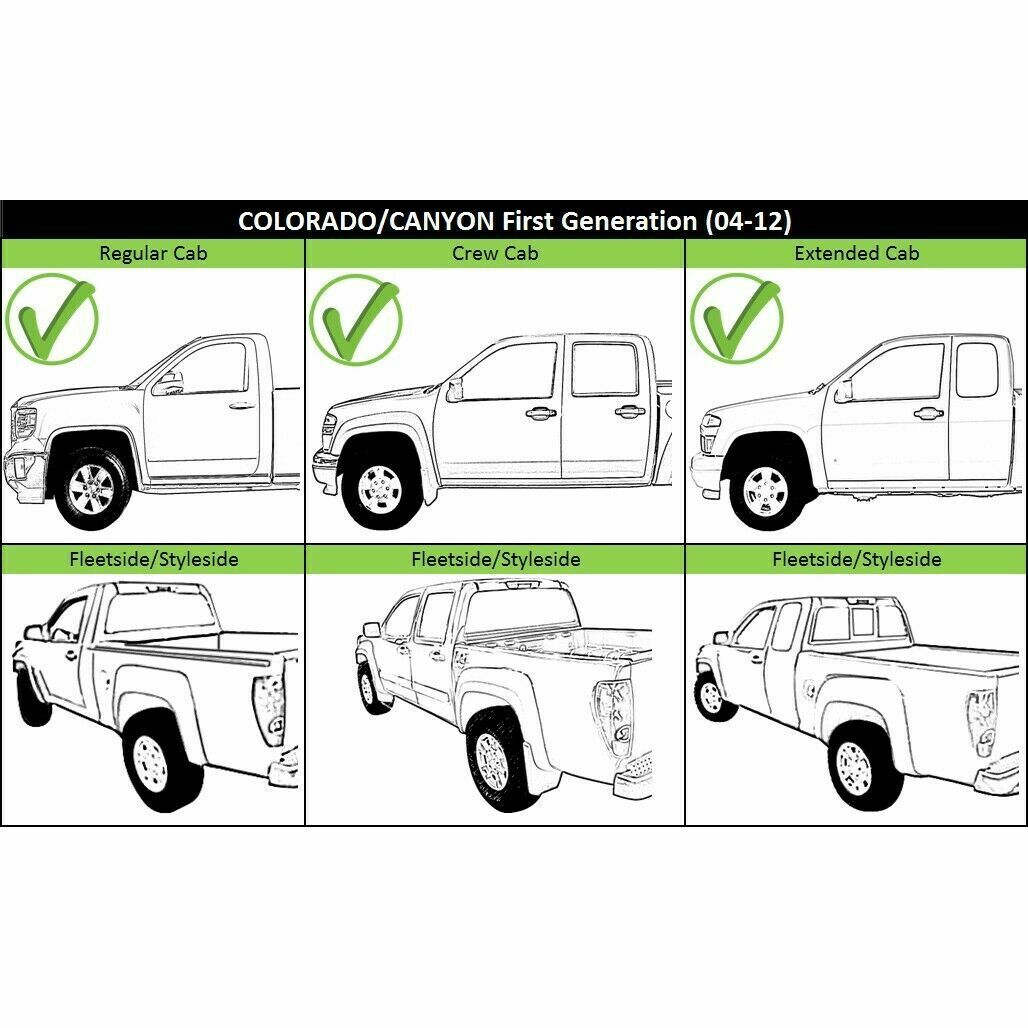 COLORADO/CANYON First Generation (04-12)

| Regular Cab | Crew Cab | Extended Cab |
|---|---|---|
| Fleetside/Styleside | Fleetside/Styleside | Fleetside/Styleside |